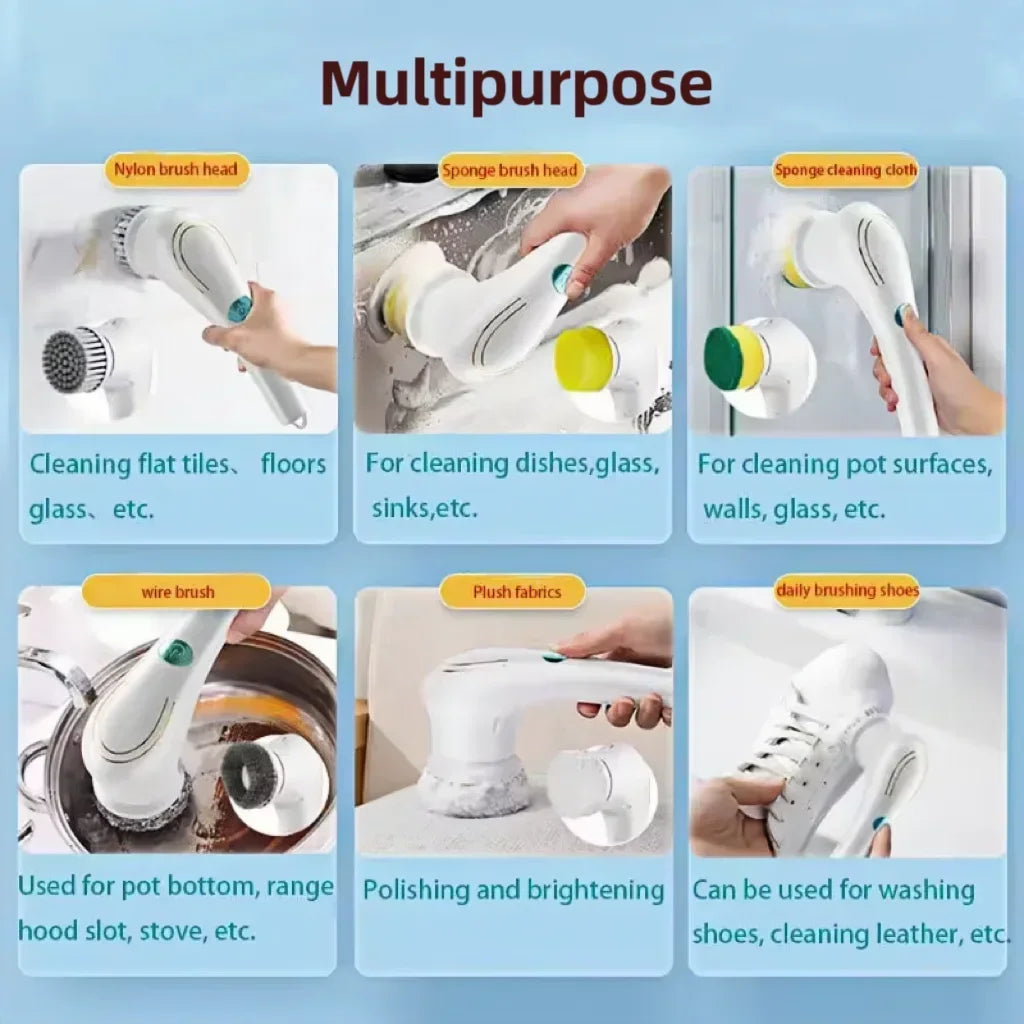 Multipurpose

Nylon brush head

Cleaning flat tiles、 floors glass、 etc.

Sponge brush head

For cleaning dishes,glass, sinks,etc.

Sponge cleaning cloth

For cleaning pot surfaces, walls, glass, etc.

wire brush

Used for pot bottom, range hood slot, stove, etc.

Plush fabrics

Polishing and brightening

daily brushing shoes

Can be used for washing shoes, cleaning leather, etc.